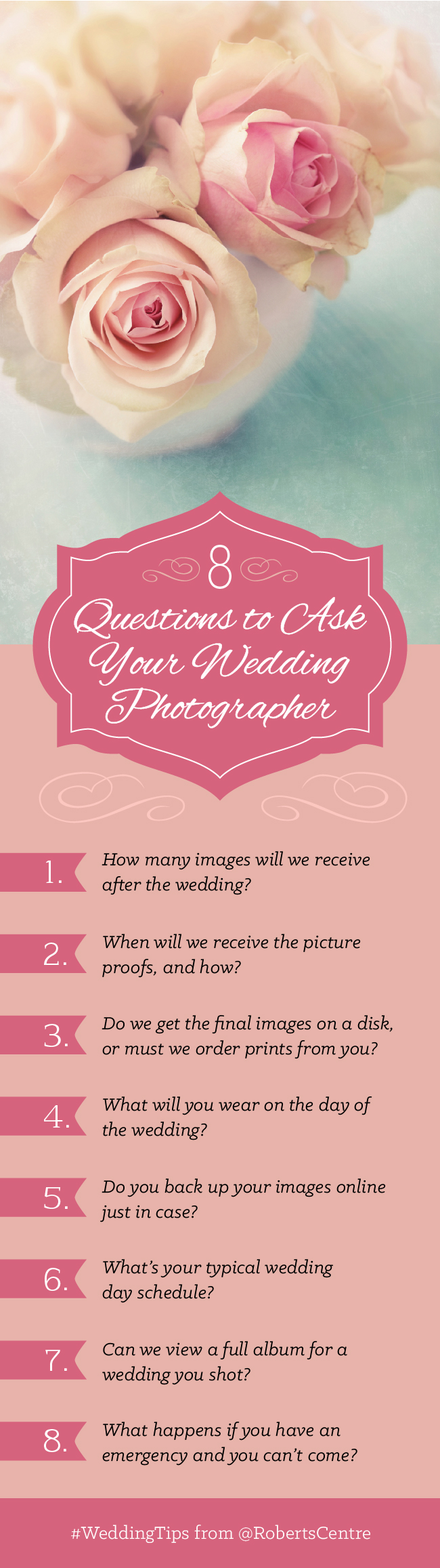 8
Questions to Ask Your Wedding Photographer

1. How many images will we receive after the wedding?

2. When will we receive the picture proofs, and how?

3. Do we get the final images on a disk, or must we order prints from you?

4. What will you wear on the day of the wedding?

5. Do you back up your images online just in case?

6. What's your typical wedding day schedule?

7. Can we view a full album for a wedding you shot?

8. What happens if you have an emergency and you can't come?

#WeddingTips from @RobertsCentre